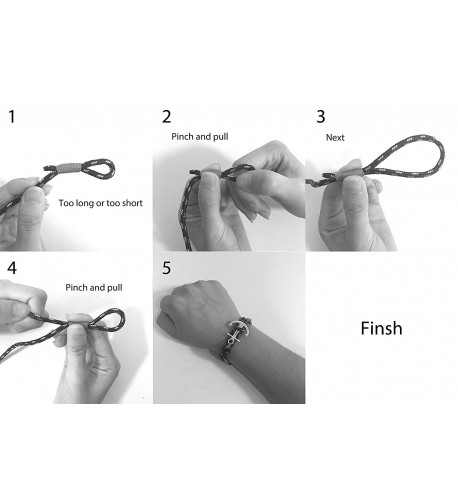 1

Too long or too short

2

Pinch and pull

3

Next

4

Pinch and pull

5

Finsh